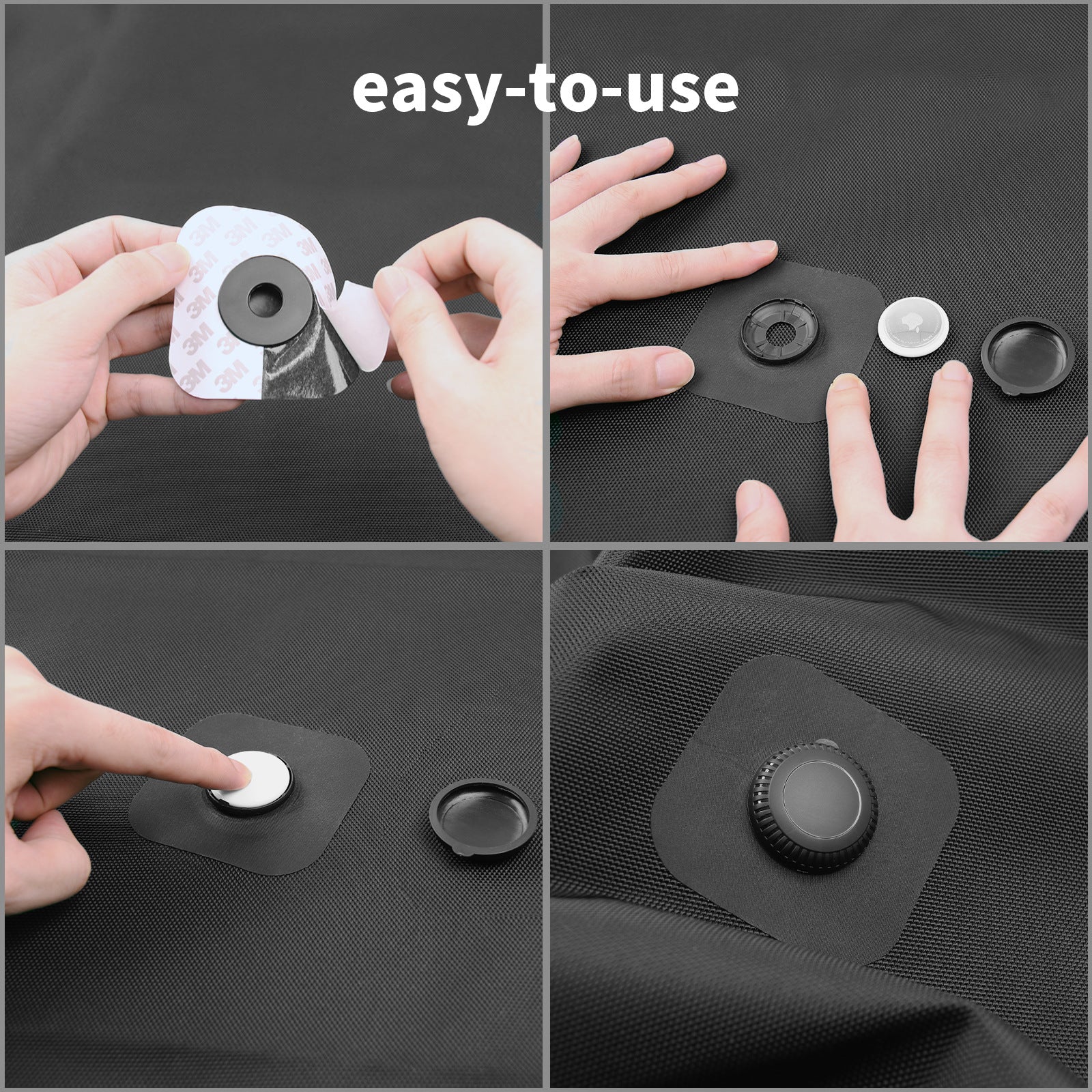 easy-to-use

3M 3M 3M 3M 3M 3M 3M 3M