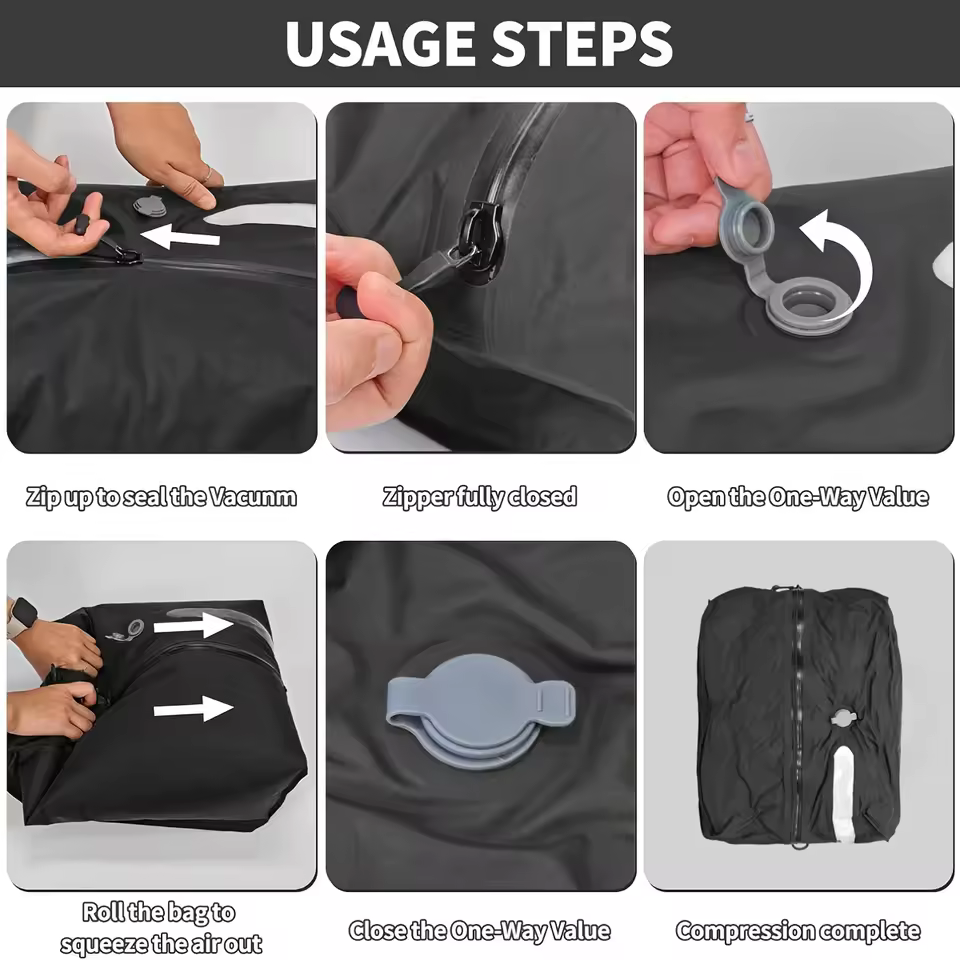 USAGE STEPS

Zip up to seal the Vacunm

Zipper fully closed

Open the One-Way Value

Roll the bag to squeeze the air out

Close the One-Way Value

Compression complete